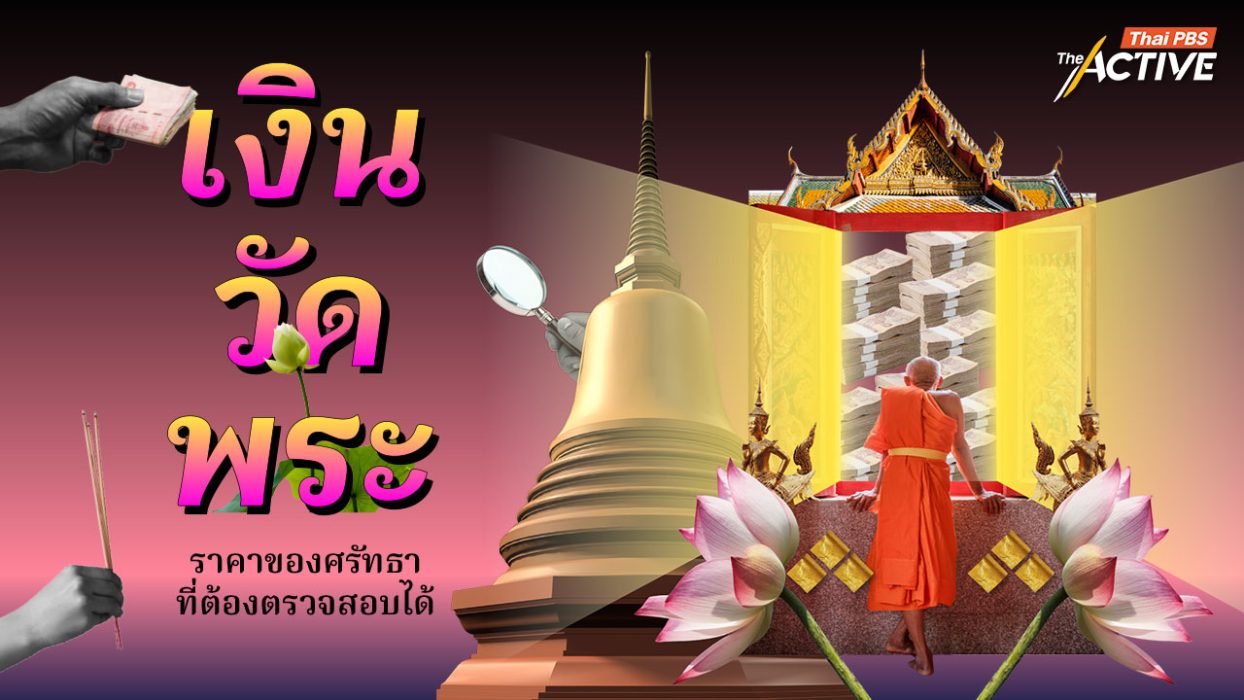 Thai PBS The ACTIVE

เงิน
วัด
พระ

ราคาของศรัทธา
ที่ต้องตรวจสอบได้